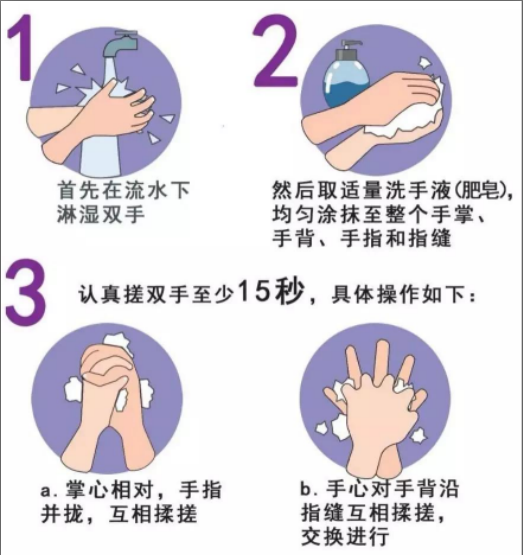 1

首先在流水下淋湿双手

2

然后取适量洗手液(肥皂),均匀涂抹至整个手掌、手背、手指和指缝

3

认真搓双手至少15秒，具体操作如下：

a. 掌心相对，手指并拢，互相揉搓

b. 手心对手背沿指缝互相揉搓，交换进行