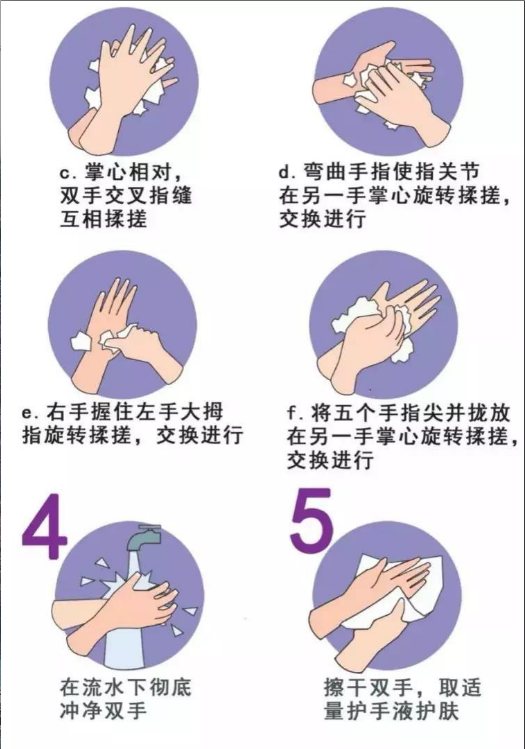 c. 掌心相对，双手交叉指缝互相揉搓

d. 弯曲手指使指关节在另一手掌心旋转揉搓，交换进行

e. 右手握住左手大拇指旋转揉搓，交换进行

f. 将五个手指尖并拢放在另一手掌心旋转揉搓，交换进行

4

在流水下彻底冲净双手

5

擦干双手，取适量护手液护肤